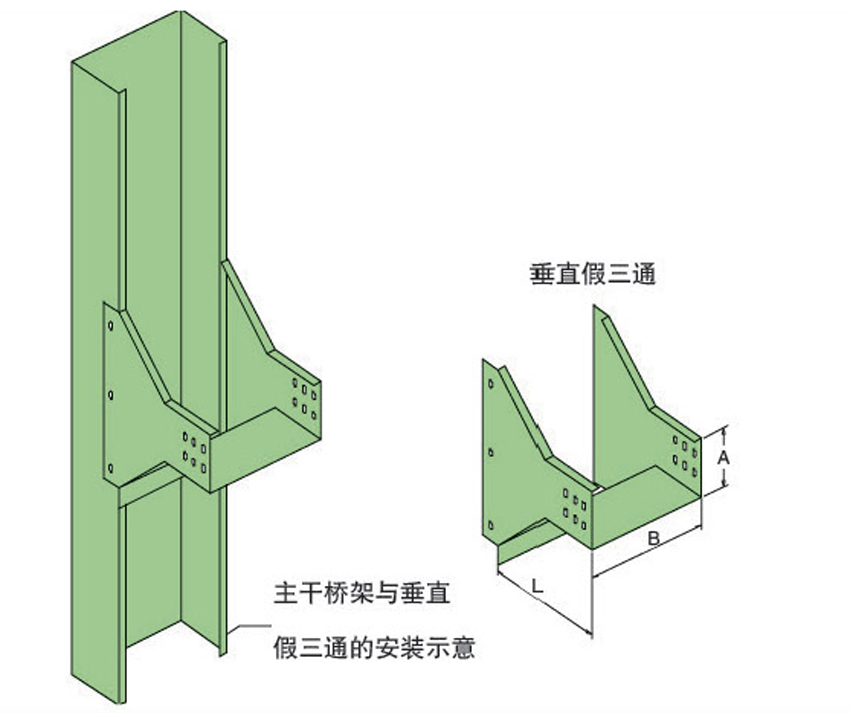 垂直假三通

A

B

L

主干桥架与垂直

假三通的安装示意